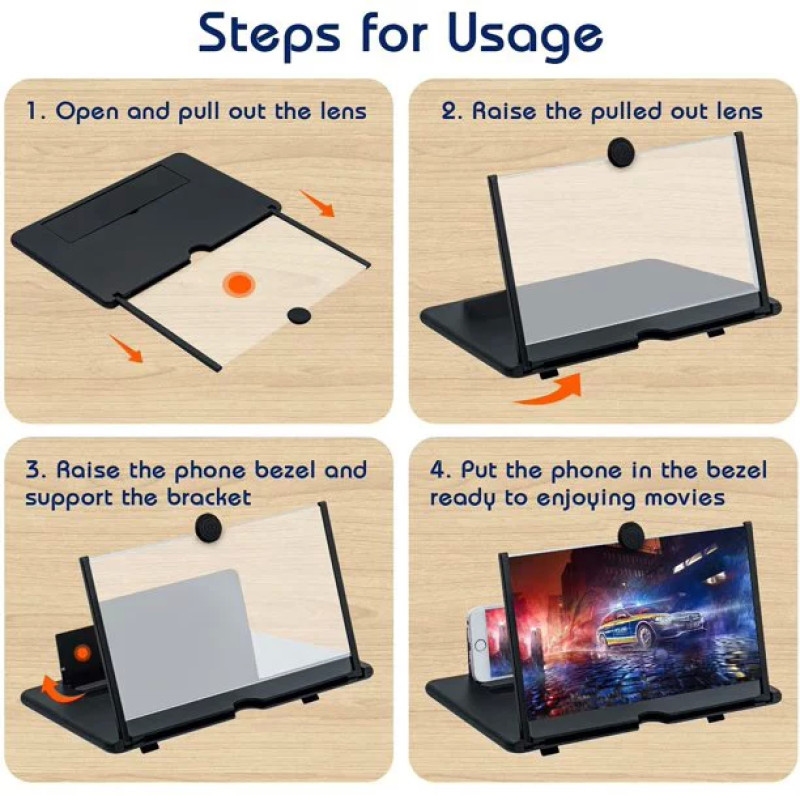 Steps for Usage

1. Open and pull out the lens

2. Raise the pulled out lens

3. Raise the phone bezel and support the bracket

4. Put the phone in the bezel ready to enjoying movies